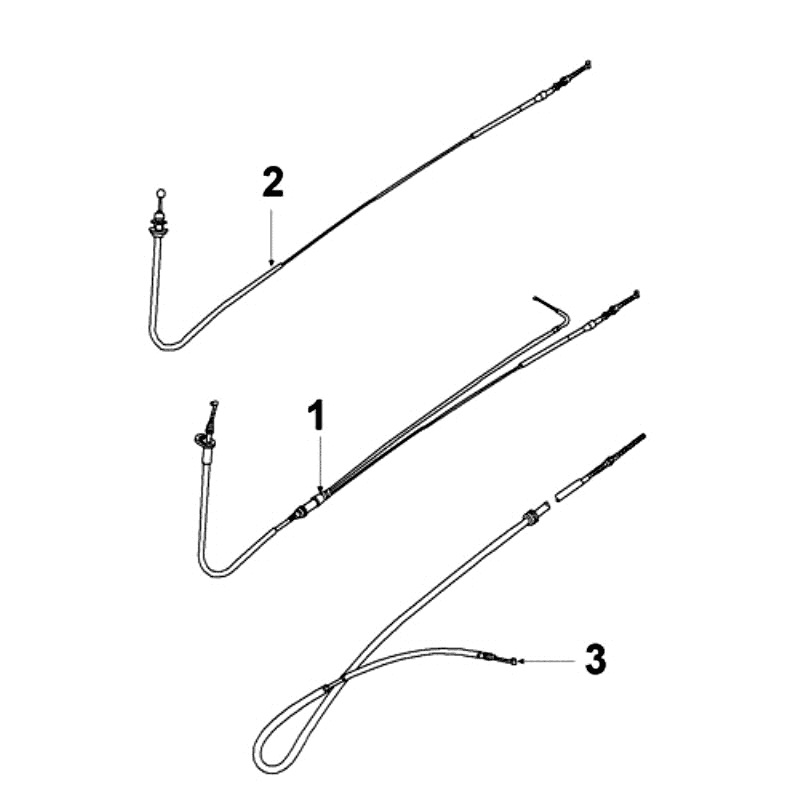 2

1

3