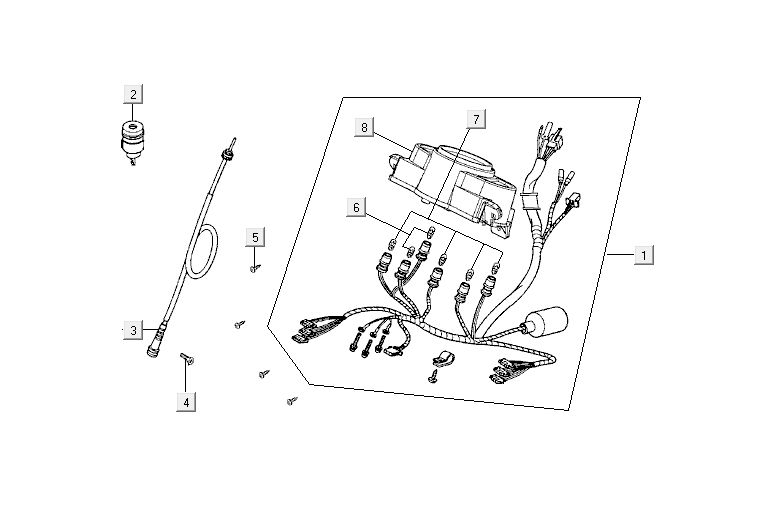 2
8
7
6
5
1
3
4