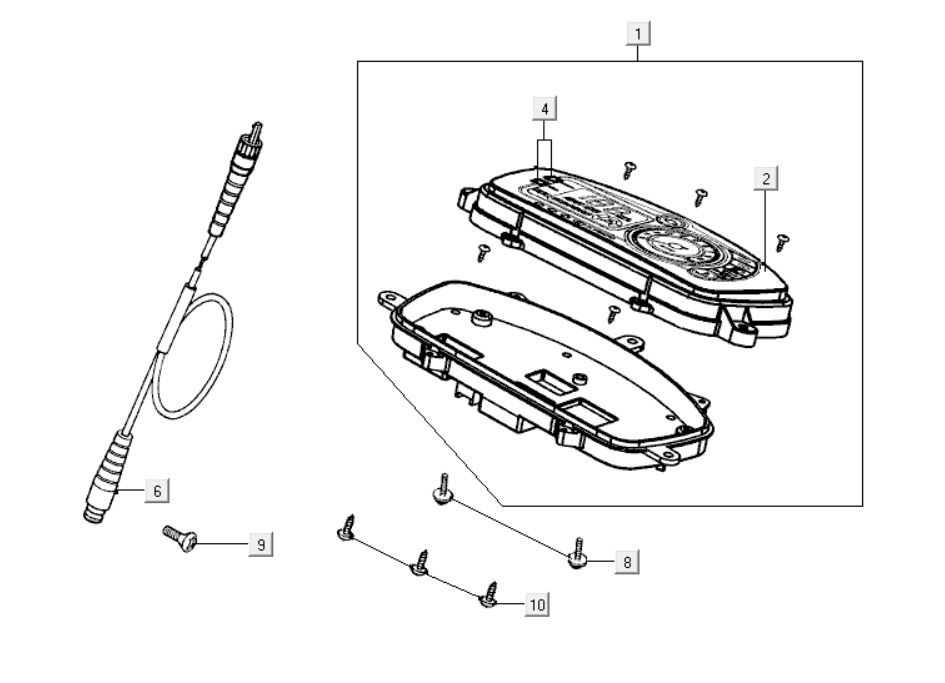 1
4
2
6
9
8
10