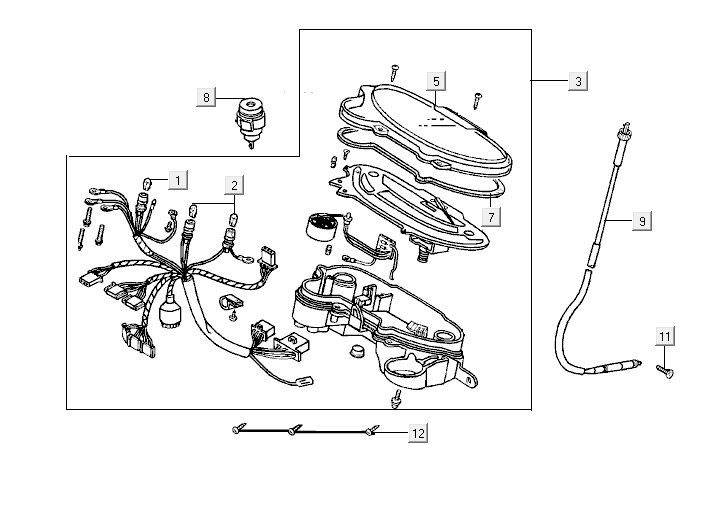 8
1
2
5
3
7
9
11
12