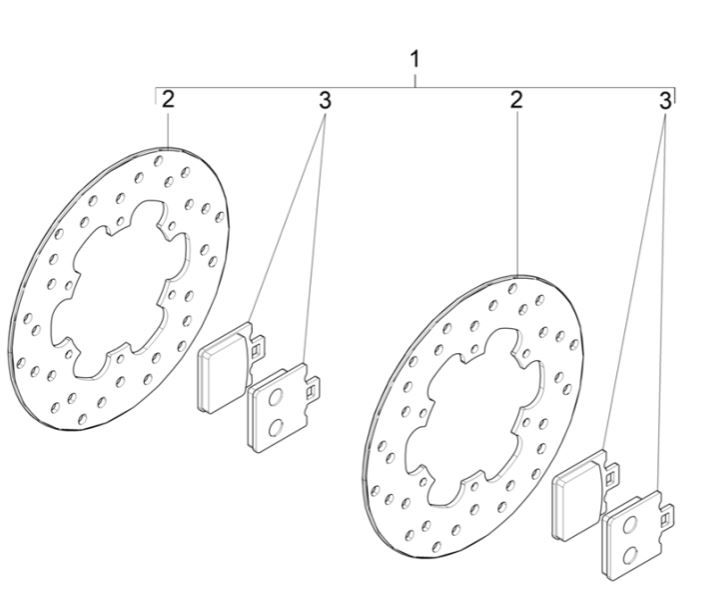 1
2
3
2
3