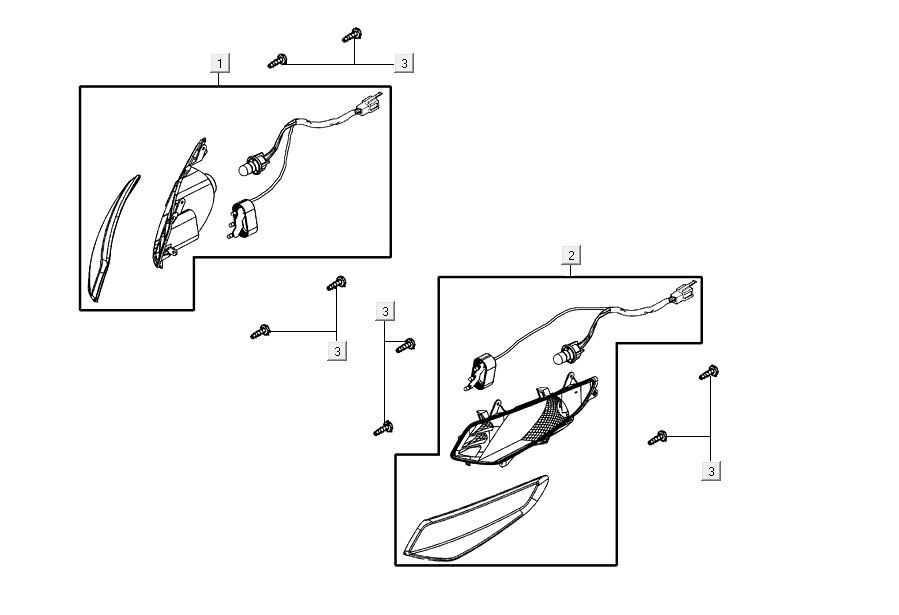 1
3
2
3
3
3