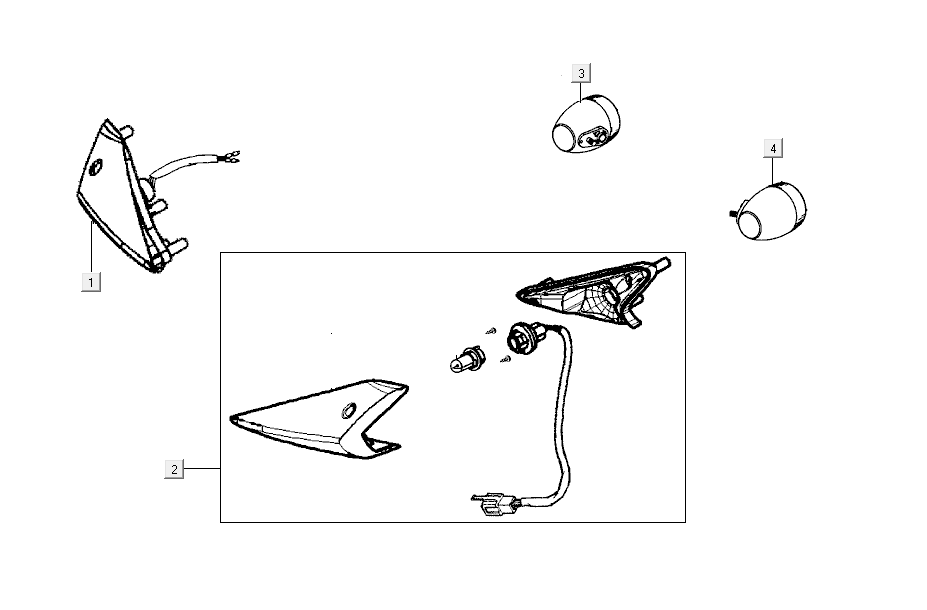 3
4
1
2