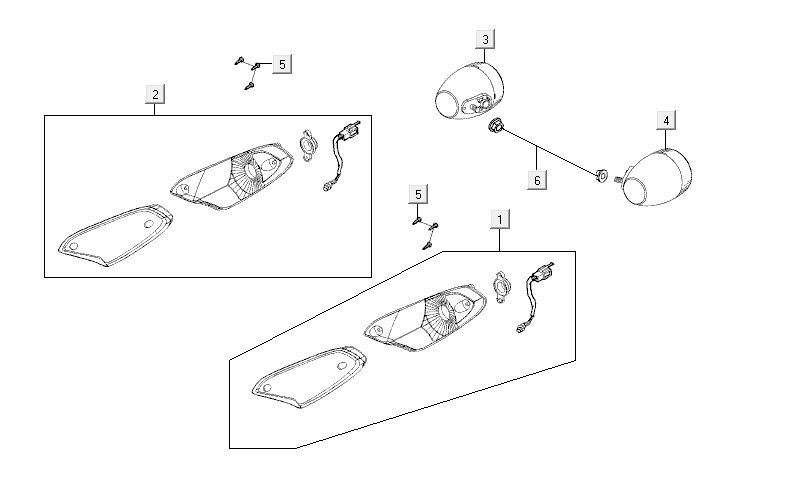 5
2
3
4
6
5
1