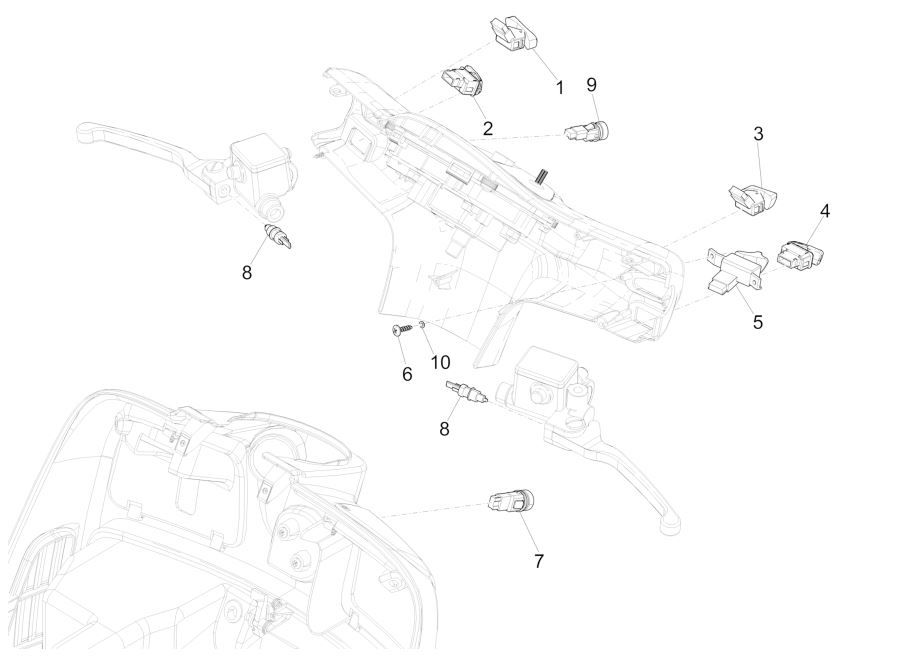 1
9
2
3
4
8
5
6
10
8
7