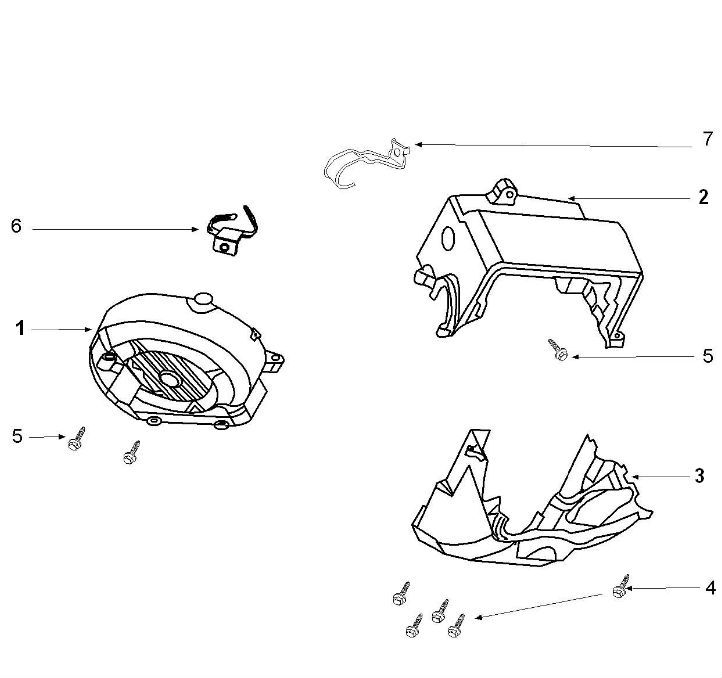 7

2

6

1

5

5

3

4