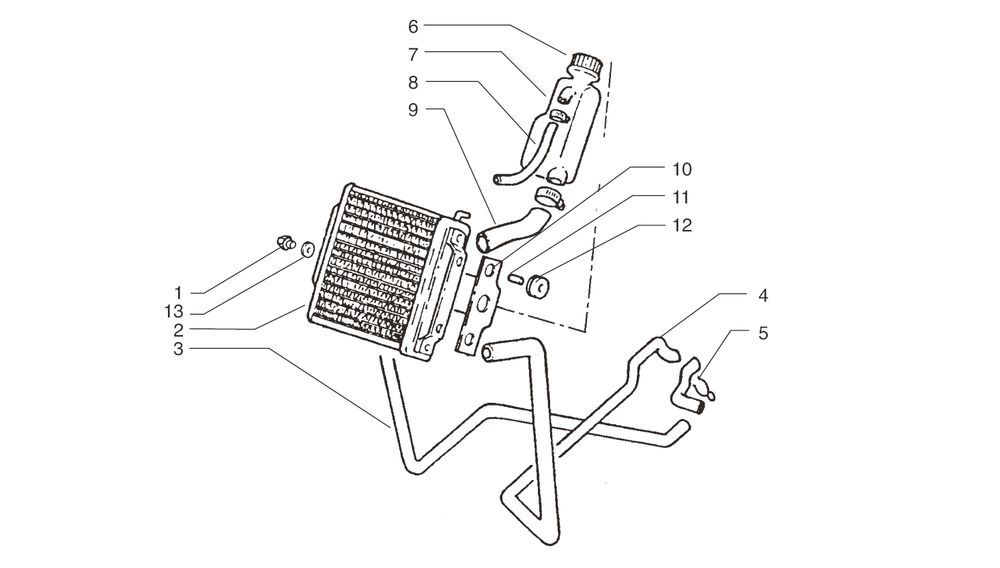 6
7
8
9
10
11
12
1
13
2
3
4
5