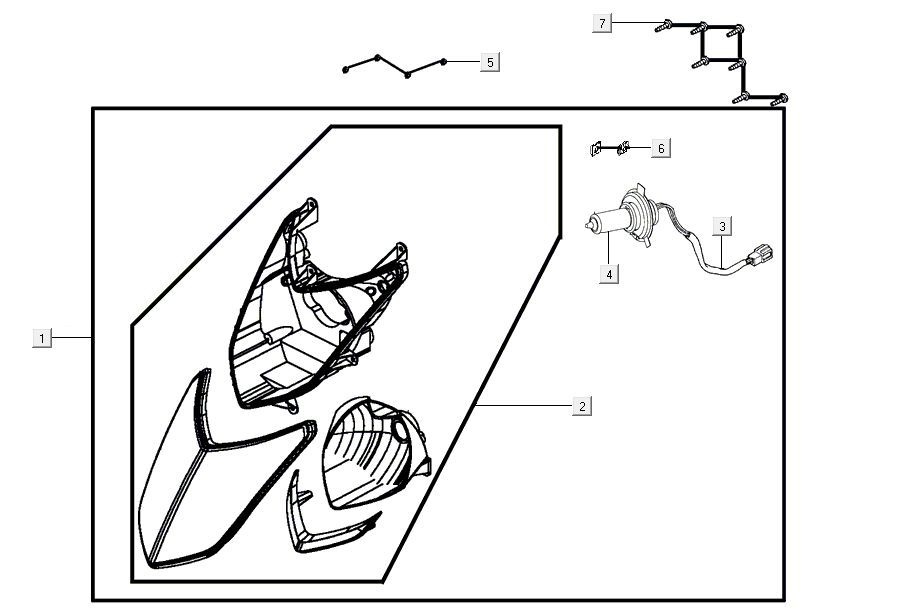 7
5
6
3
4
1
2