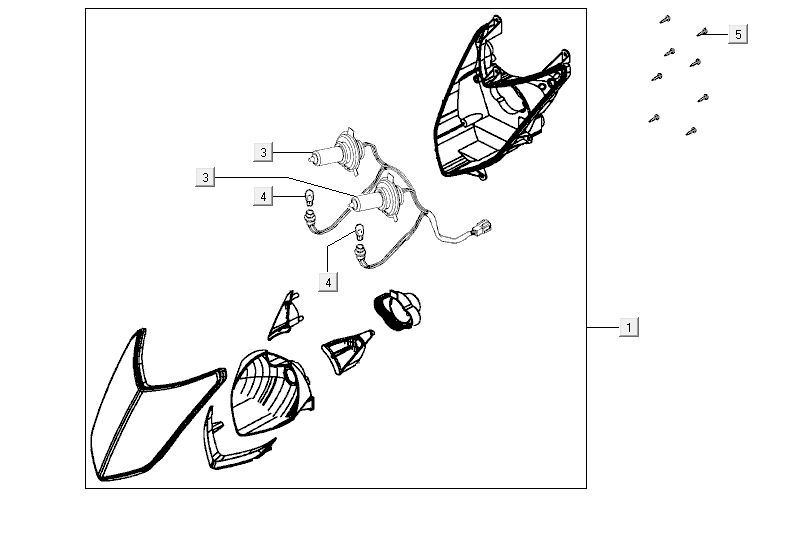 5
3
3
4
4
1