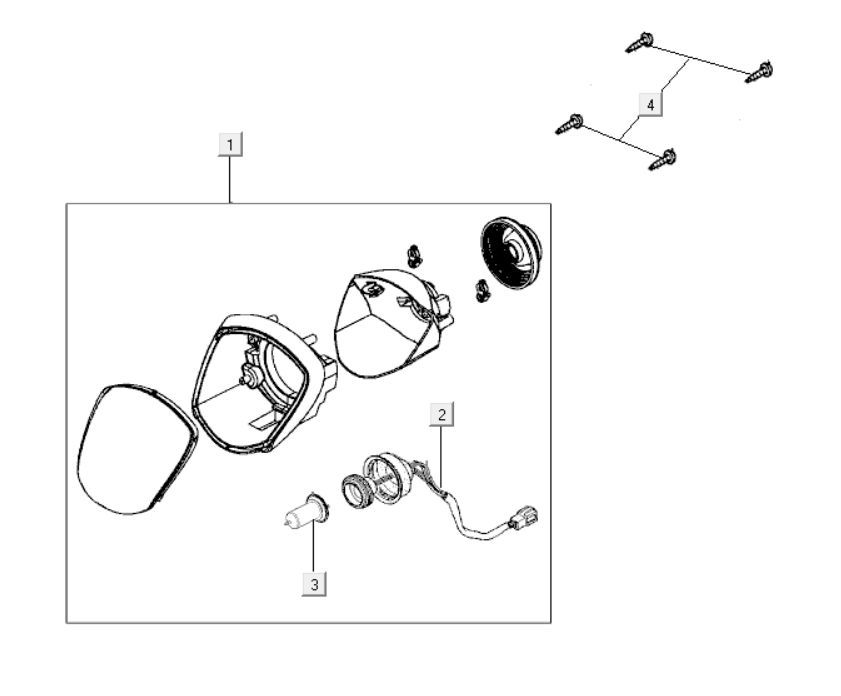 4

1

2

3