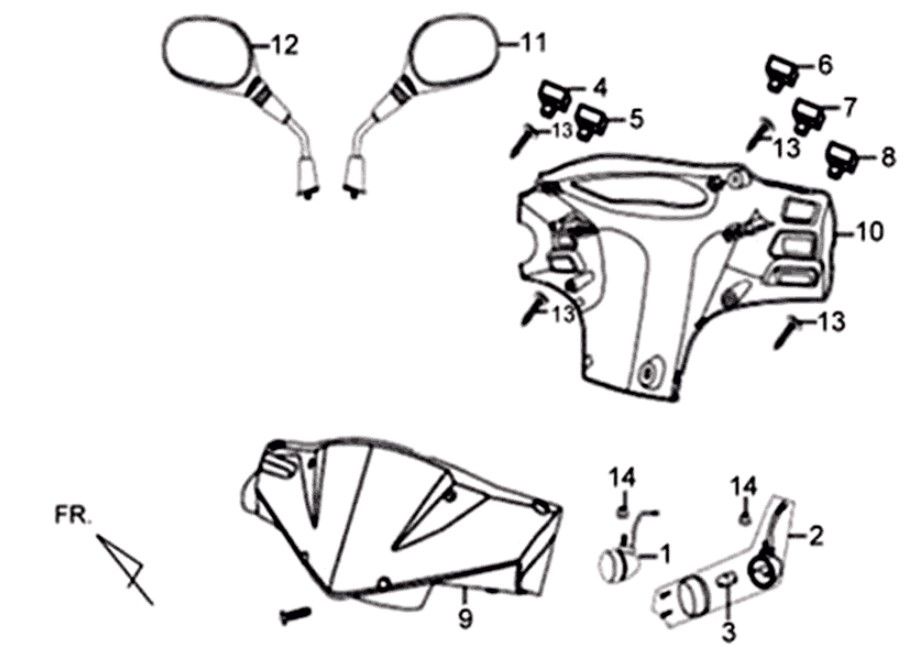 12
11
4
5
13
6
7
13
8
10
13
13
FR.
9
14
1
14
2
3