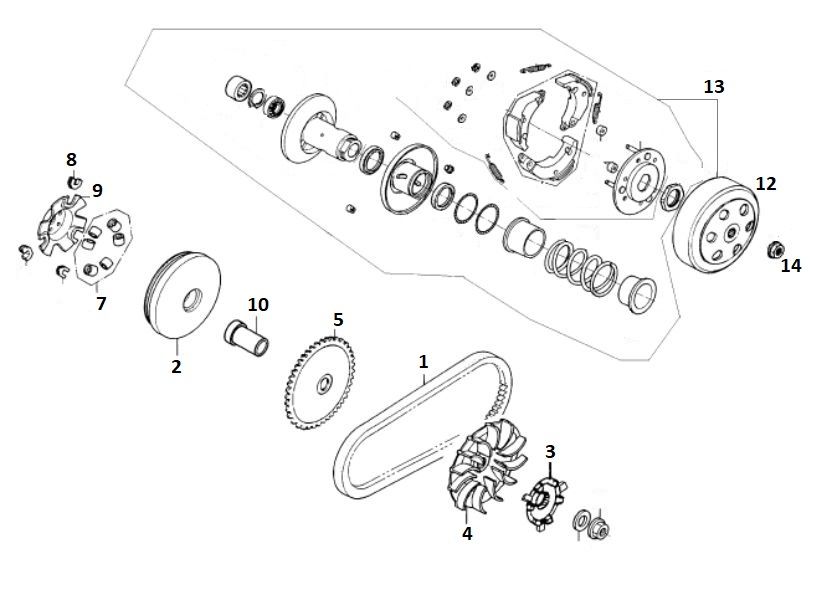 13
8
9
12
14
7
10
5
2
1
3
4