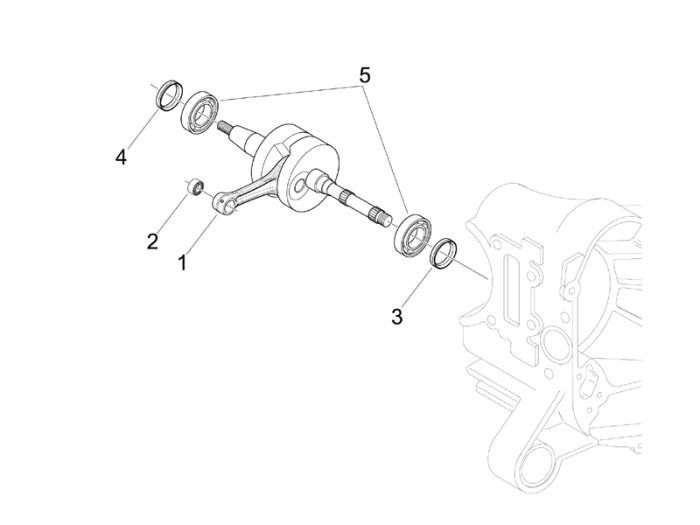 5
4
2
1
3