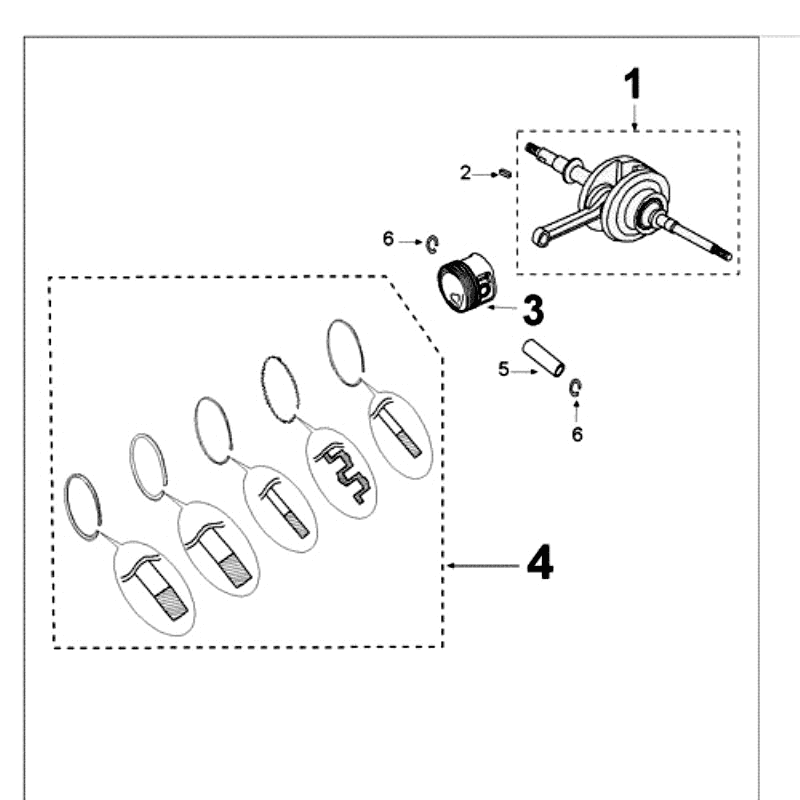 1
2
6
3
5
6
4