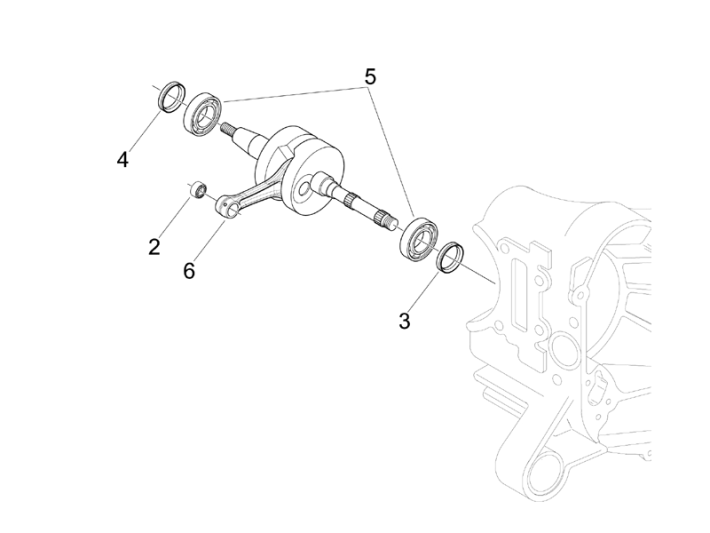 5
4
2
6
3