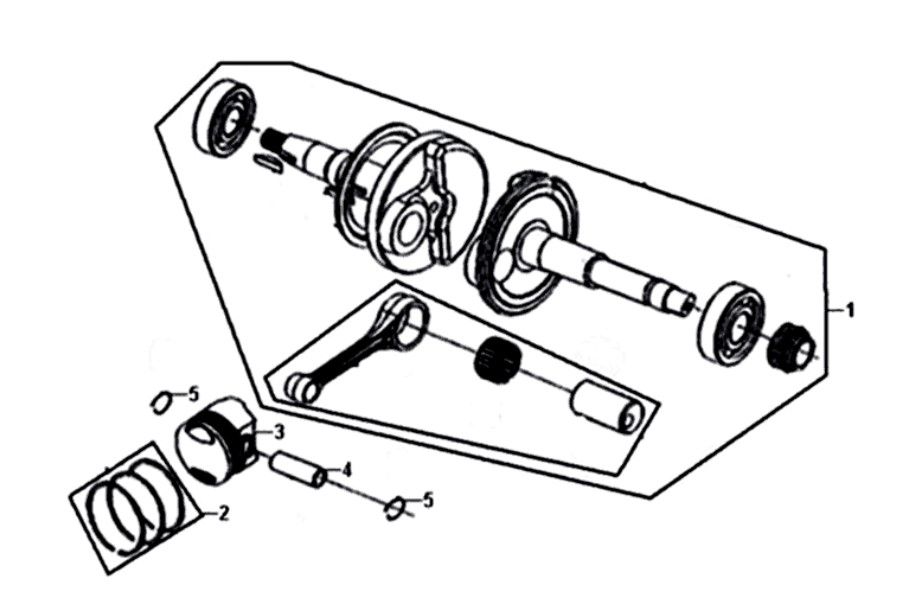 1
5
3
4
5
2