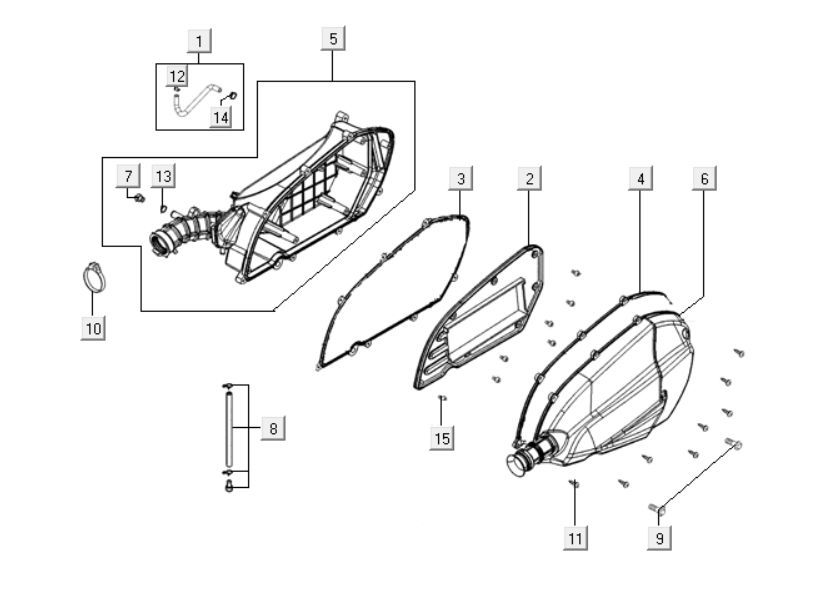 1
5
12
14
7
13
3
2
4
6
10
8
15
11
9