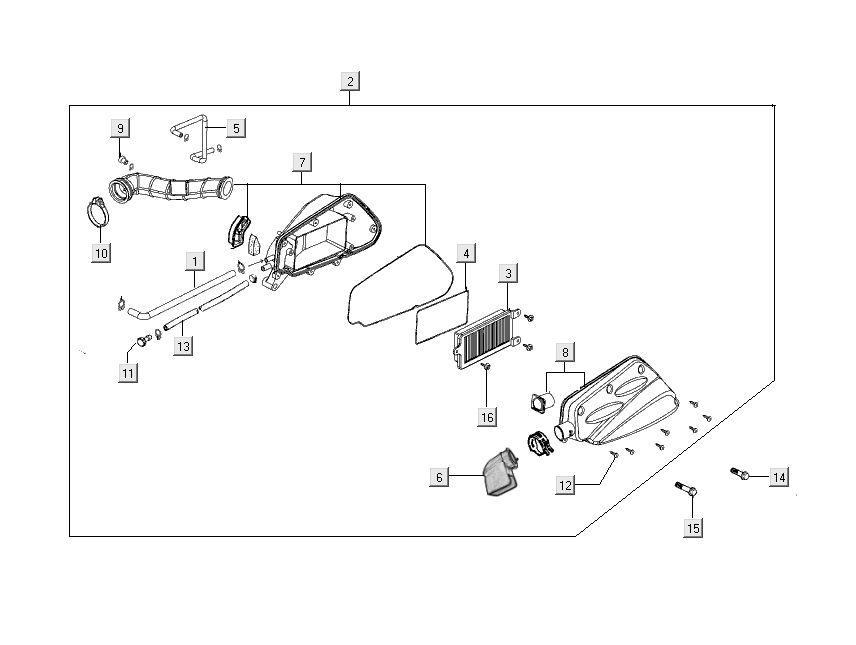 2
9
5
7
10
1
4
3
13
11
8
16
6
12
14
15