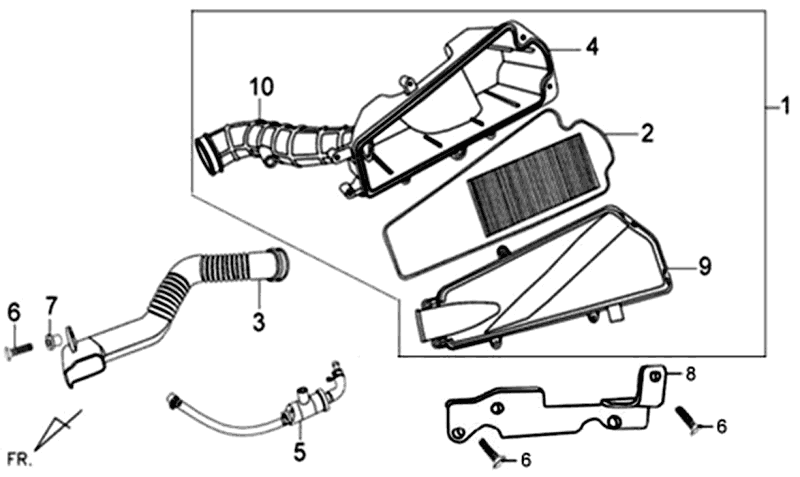 4
10
1
2
9
3
6
7
8
6
5
6
FR.