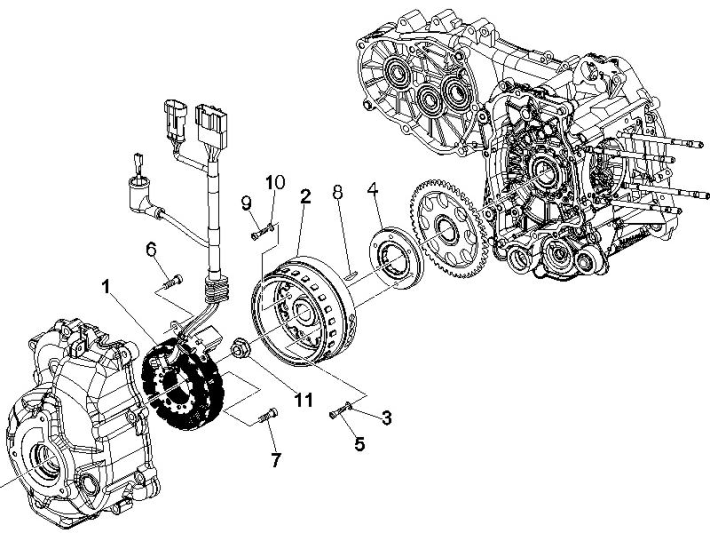 10
9
2
8
4
6
1
11
3
5
7