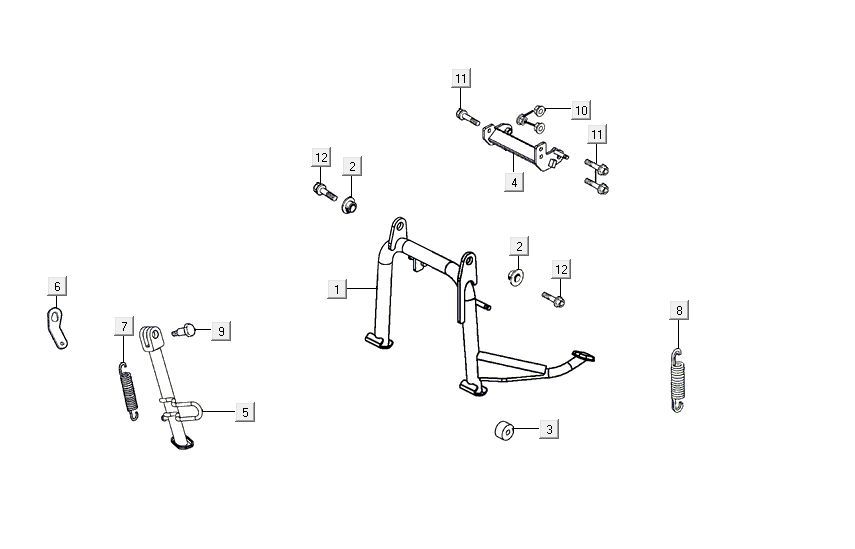 11
10
11
4
12
2
2
12
1
6
7
9
5
8
3