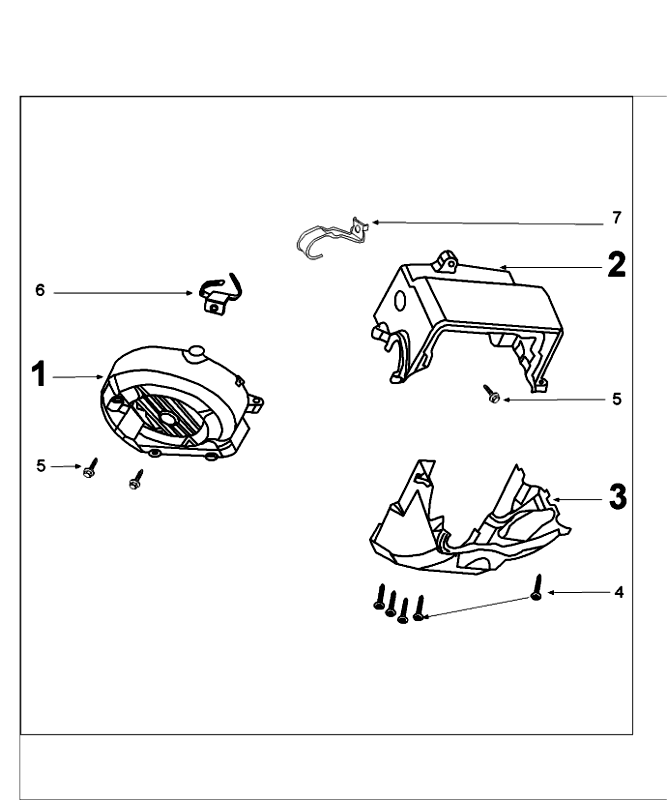 7
2
6
1
5
5
3
4