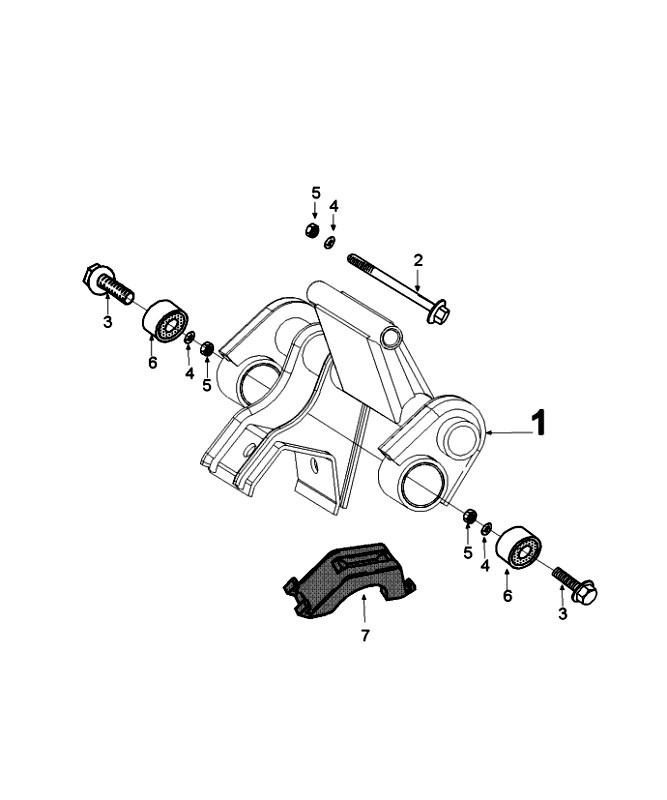 5
4
2
3
6
4
5
1
5
4
6
3
7