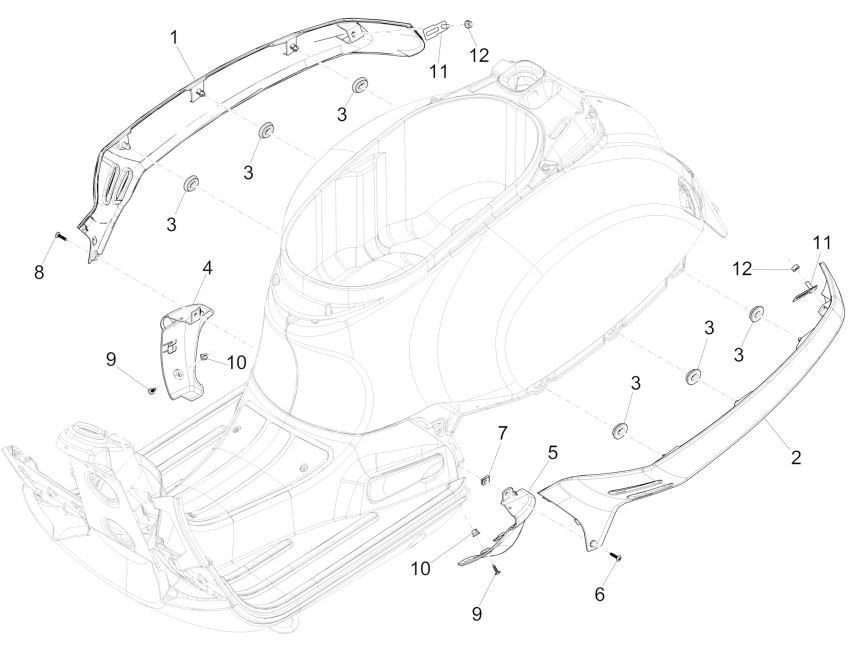 1
11
12
3
3
3
8
4
9
10
12
11
3
3
3
2
7
5
10
9
6