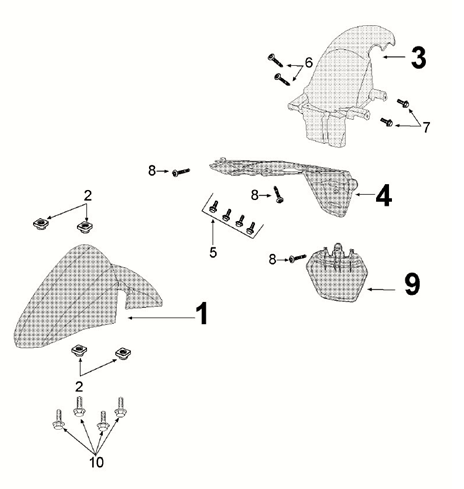 6
3
7
8
8
4
2
5
8
9
1
2
10