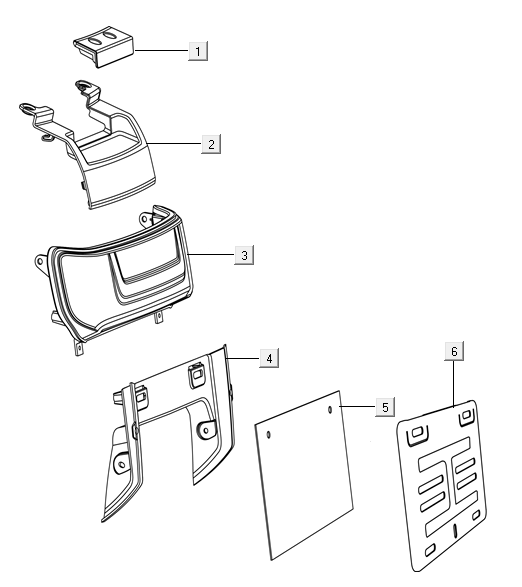 1
2
3
4
5
6