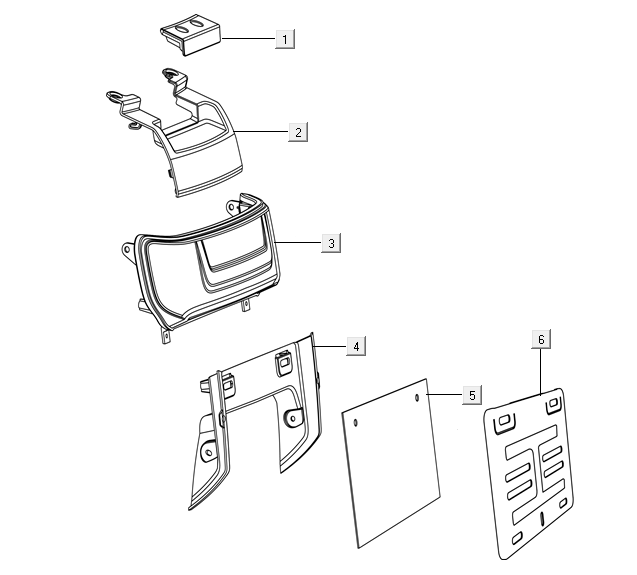 1
2
3
4
5
6