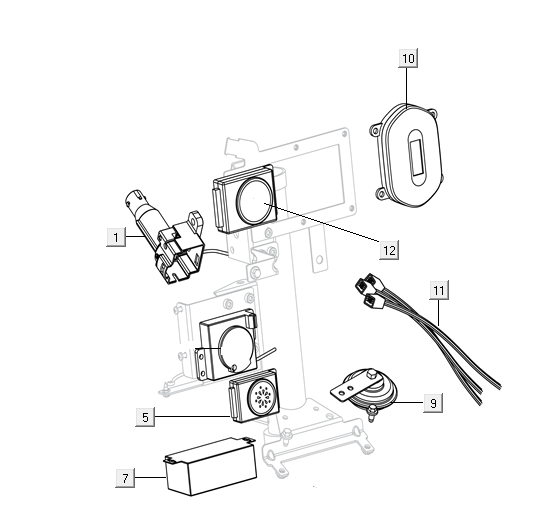 10

1

12

11

5

9

7