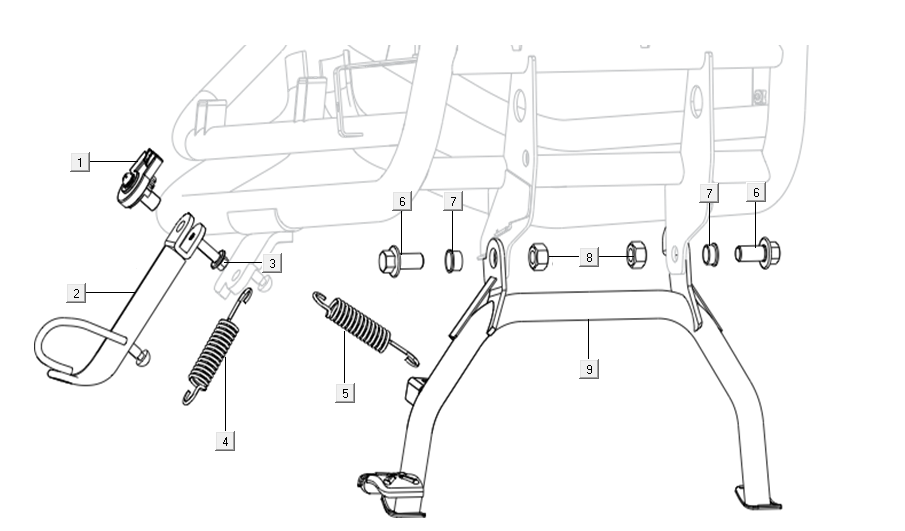 1
2
3
4
5
6
7
8
7
6
9