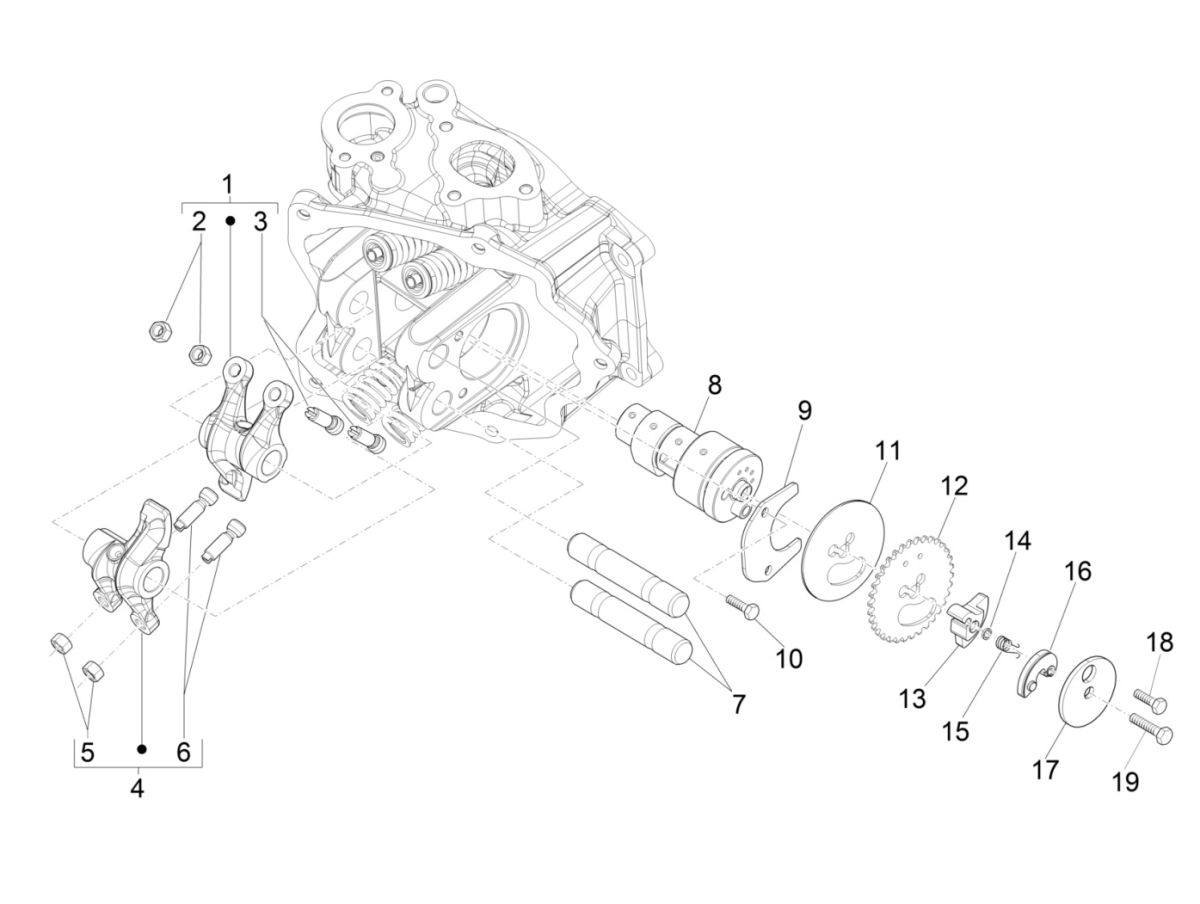 1
2
3
8
9
11
12
14
16
18
10
7
13
15
17
19
5
6
4