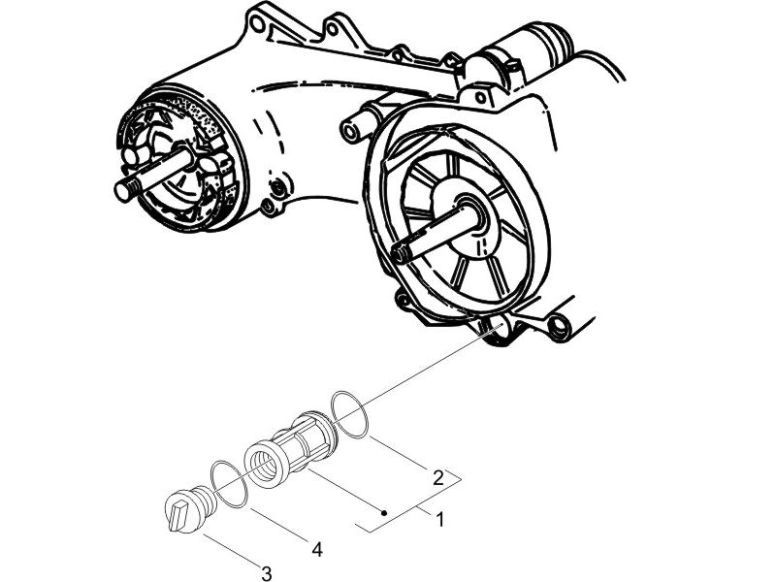 2
1
4
3