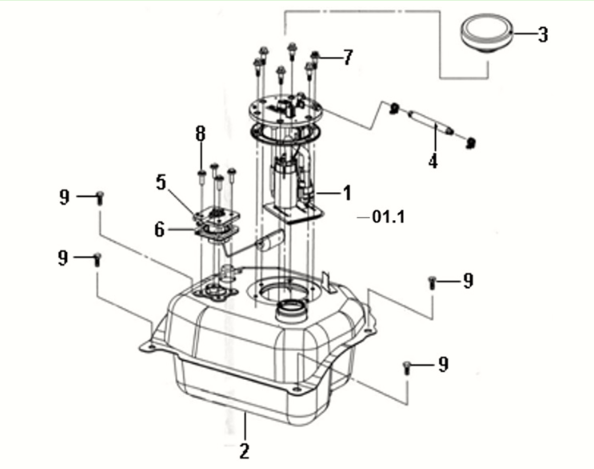 3
7
4
8
5
1
9
01.1
6
9
9
9
2