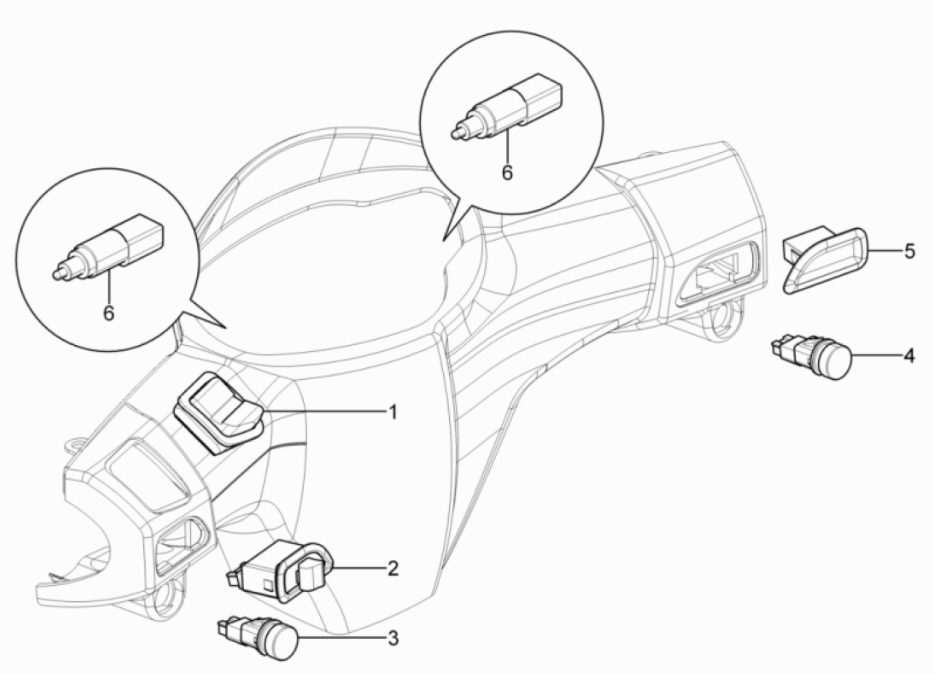 6
6
5
4
1
2
3