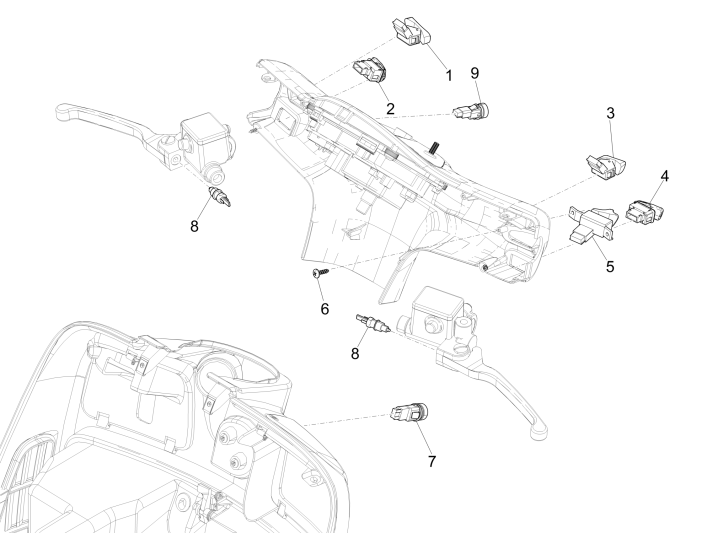 1
9
2
3
4
8
5
6
8
7