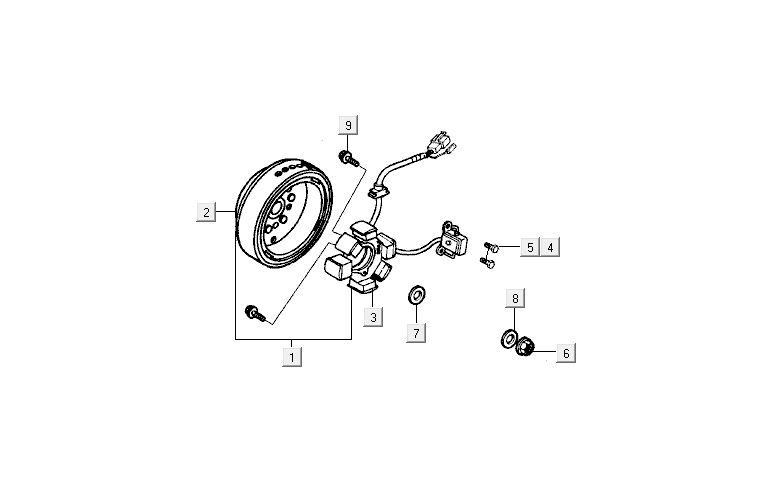 9
2
5 4
8
3
7
6
1