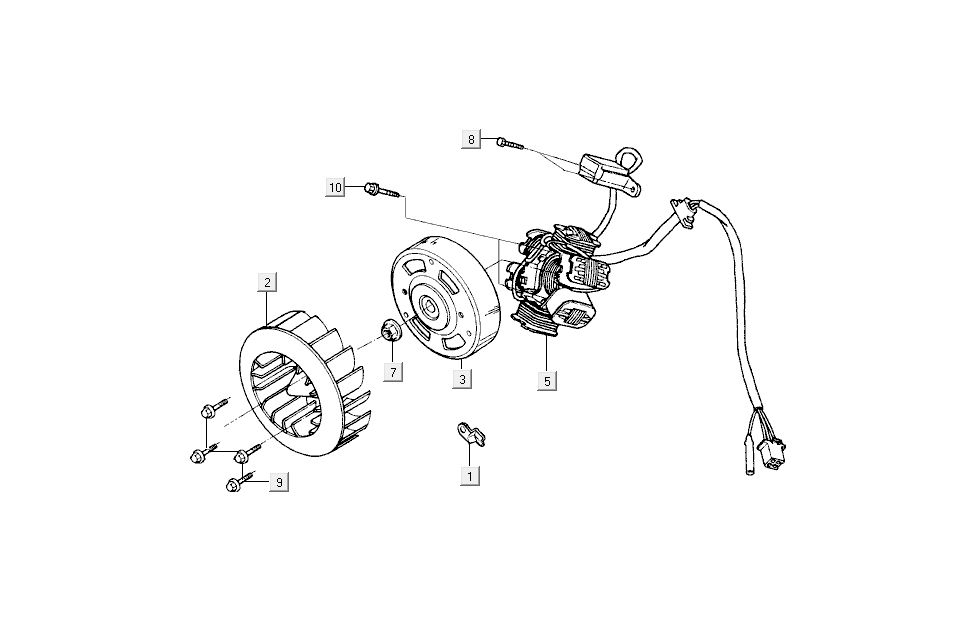 8
10
2
7
3
5
1
9