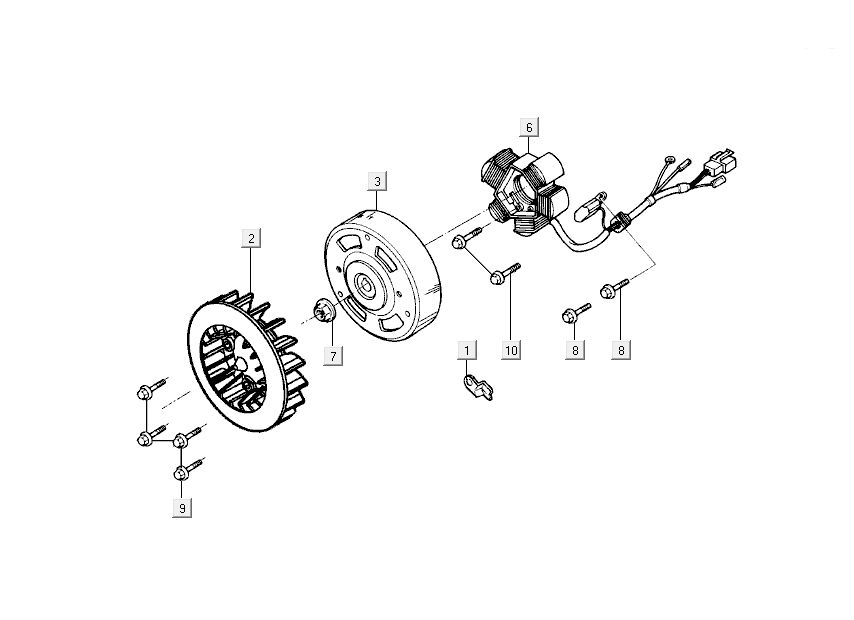 6
3
2
7
10
8
8
1
9