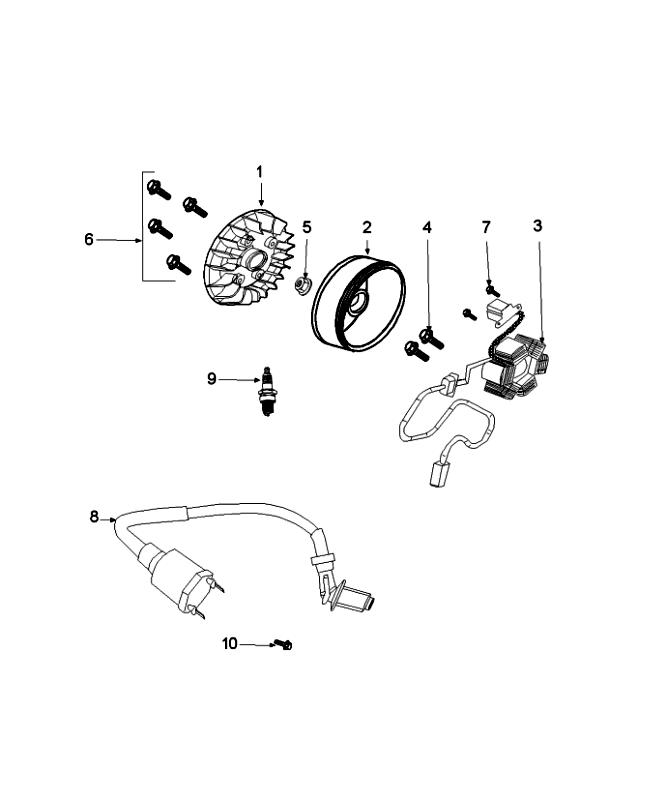 1
6
5
2
4
7
3
9
8
10