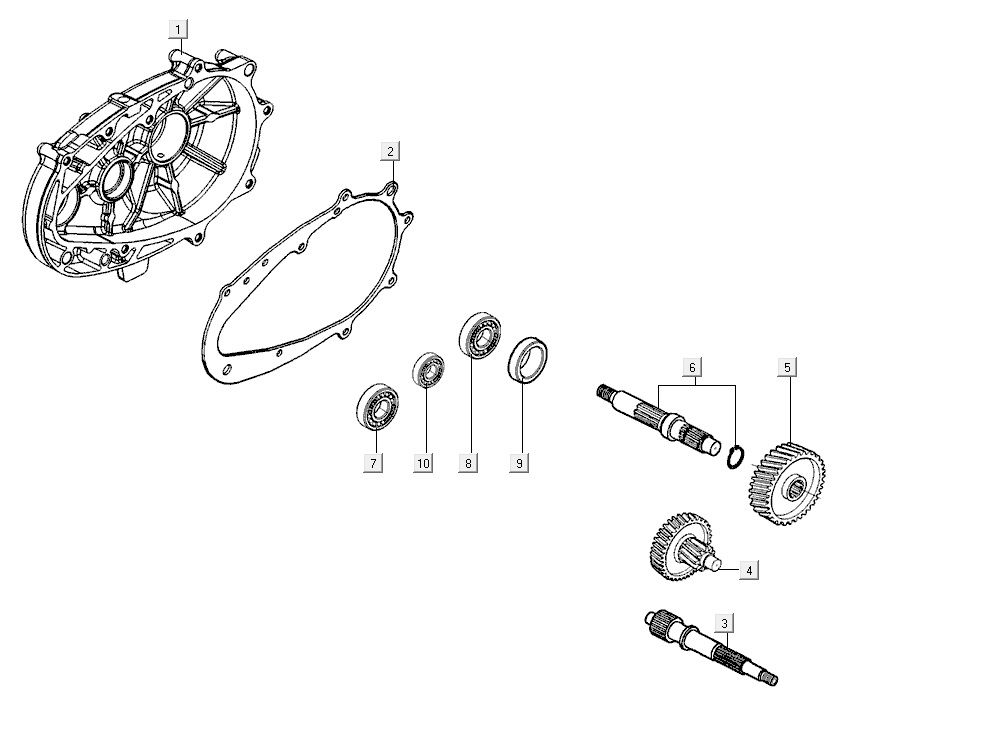 1
2
6
5
7
10
8
9
4
3