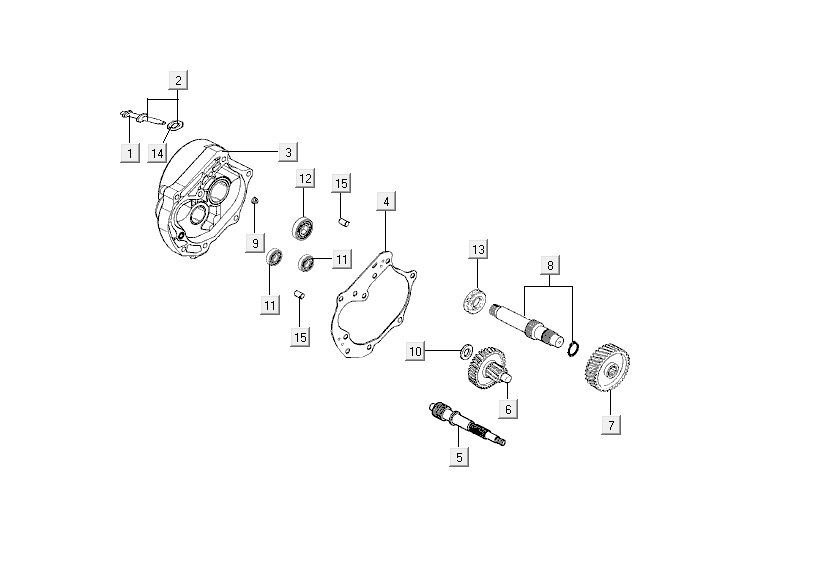 2
1
14
3
12
15
4
9
11
11
15
13
8
10
6
7
5