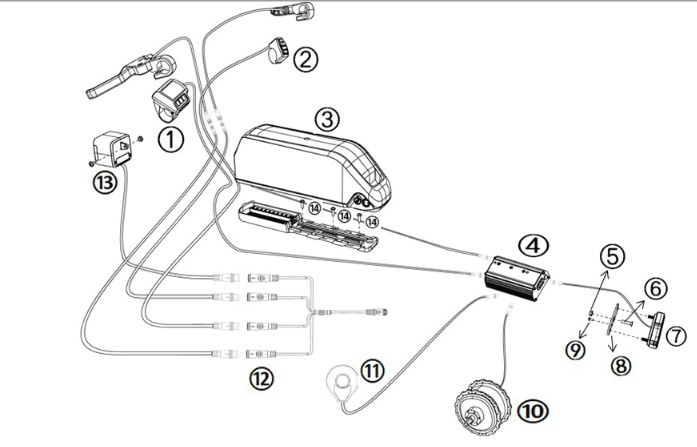 2
3
1
13
14
14
14
4
5
6
7
9
8
12
11
10