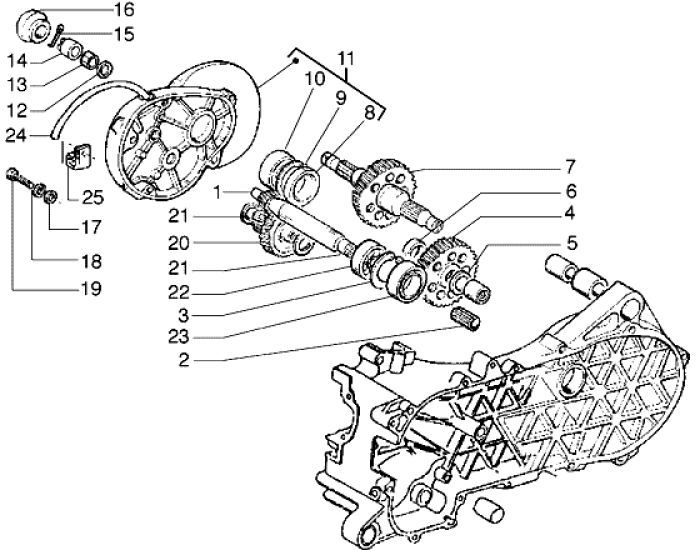 16
15
14
13
12
24
25
17
18
19
11
10
9
8
7
6
4
5
1
21
20
21
22
3
23
2