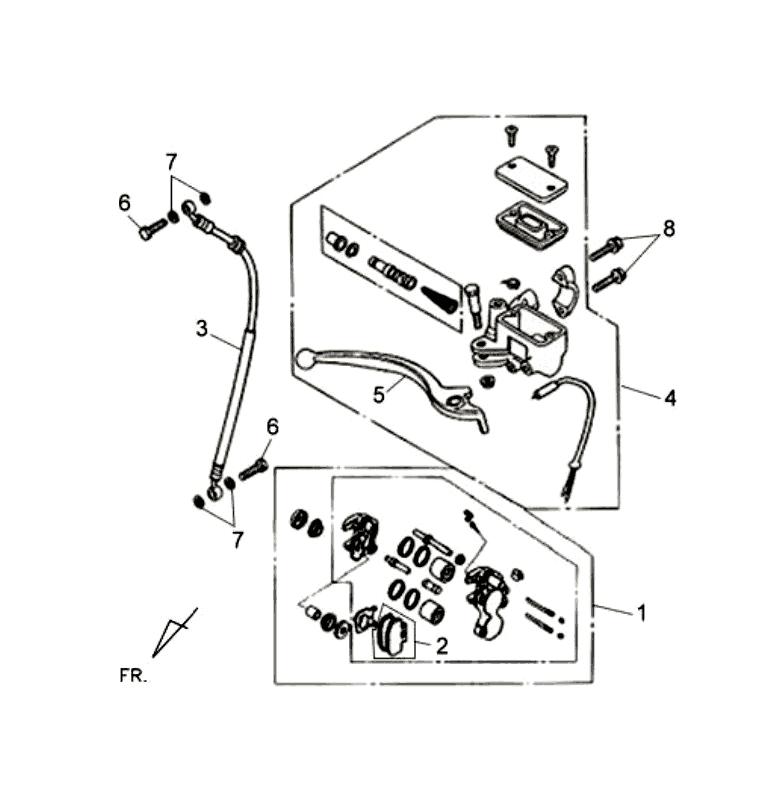 7
6
8
3
5
4
6
7
1
2
FR.