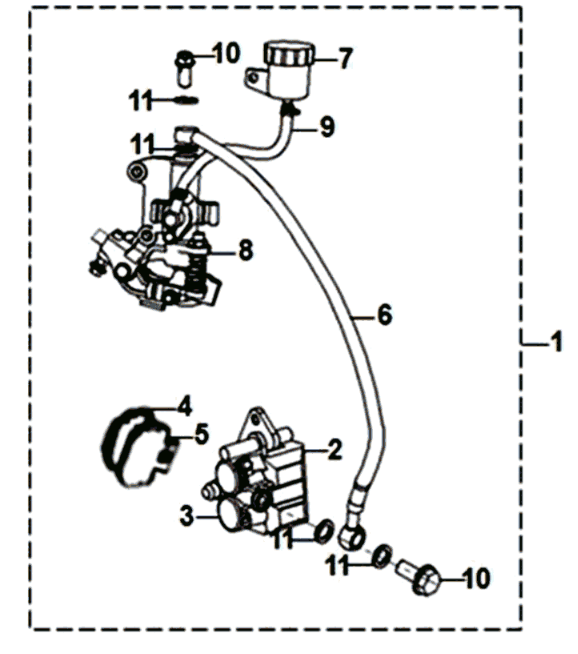 10
7
11
9
11
8
6
1
4
5
2
3
11
11
10