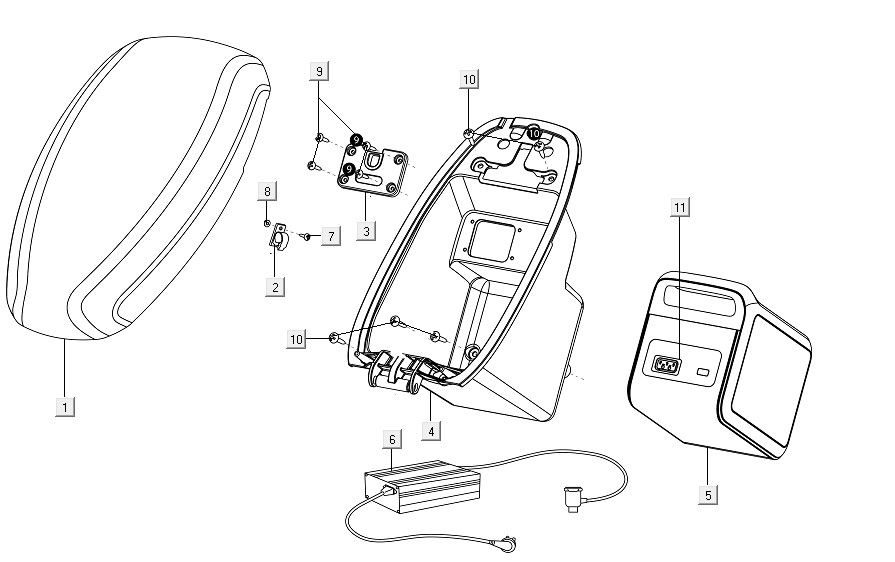 9
10
9
10
9
8
7
3
11
2
10
1
4
6
5