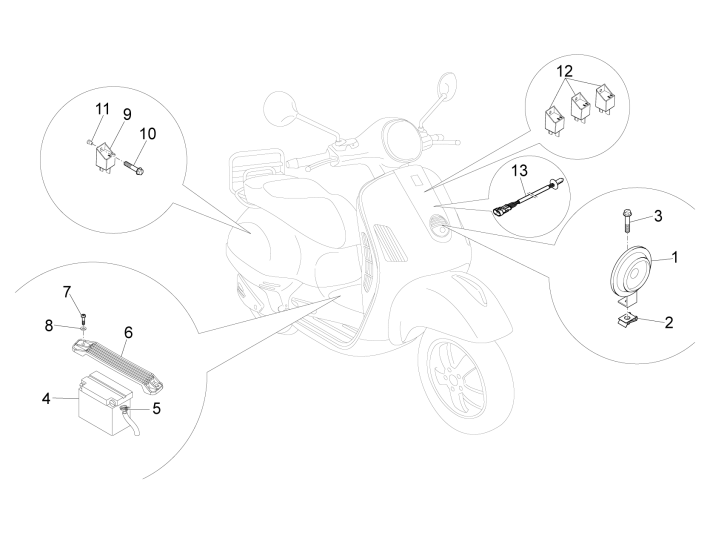 11
9
10
12
13
3
1
2
7
8
6
4
5